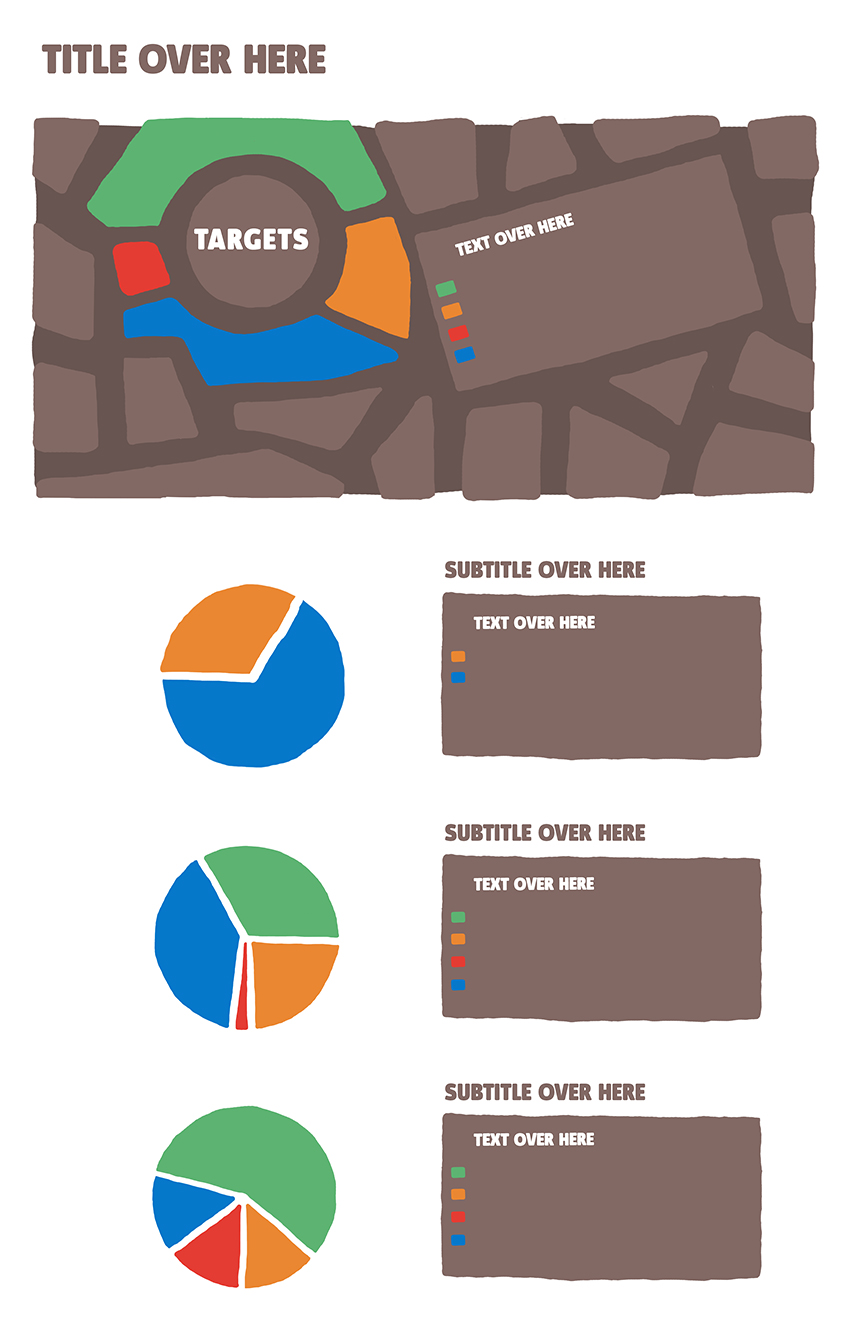 TITLE OVER HERE

TARGETS

TEXT OVER HERE

SUBTITLE OVER HERE

TEXT OVER HERE

SUBTITLE OVER HERE

TEXT OVER HERE

SUBTITLE OVER HERE

TEXT OVER HERE